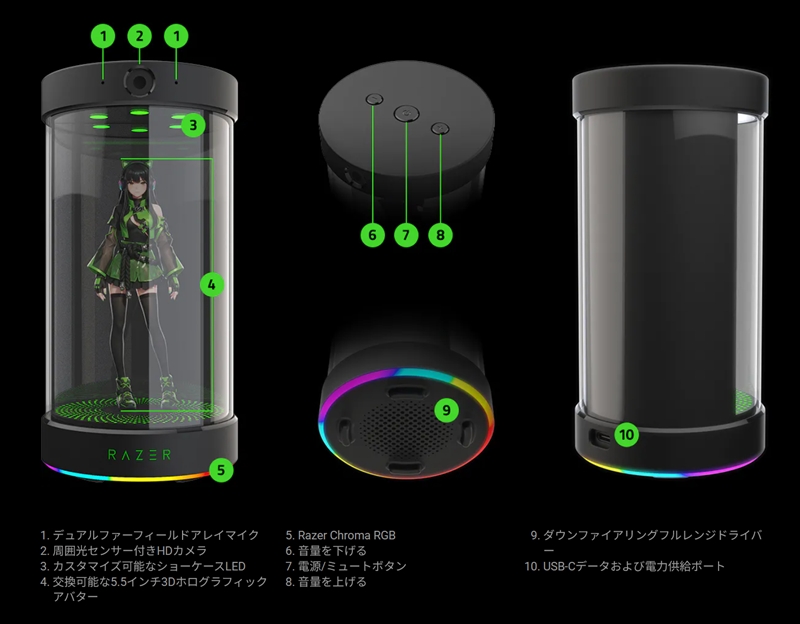 1
2
1
3
4
RAZER
5
6
7
8
9
10

1. デュアルファーフィールドアレイマイク
2. 周囲光センサー付きHDカメラ
3. カスタマイズ可能なショーケースLED
4. 交換可能な5.5インチ3Dホログラフィックアバター

5. Razer Chroma RGB
6. 音量を下げる
7. 電源/ミュートボタン
8. 音量を上げる

9. ダウンファイアリングフルレンジドライバー
10. USB-Cデータおよび電力供給ポート